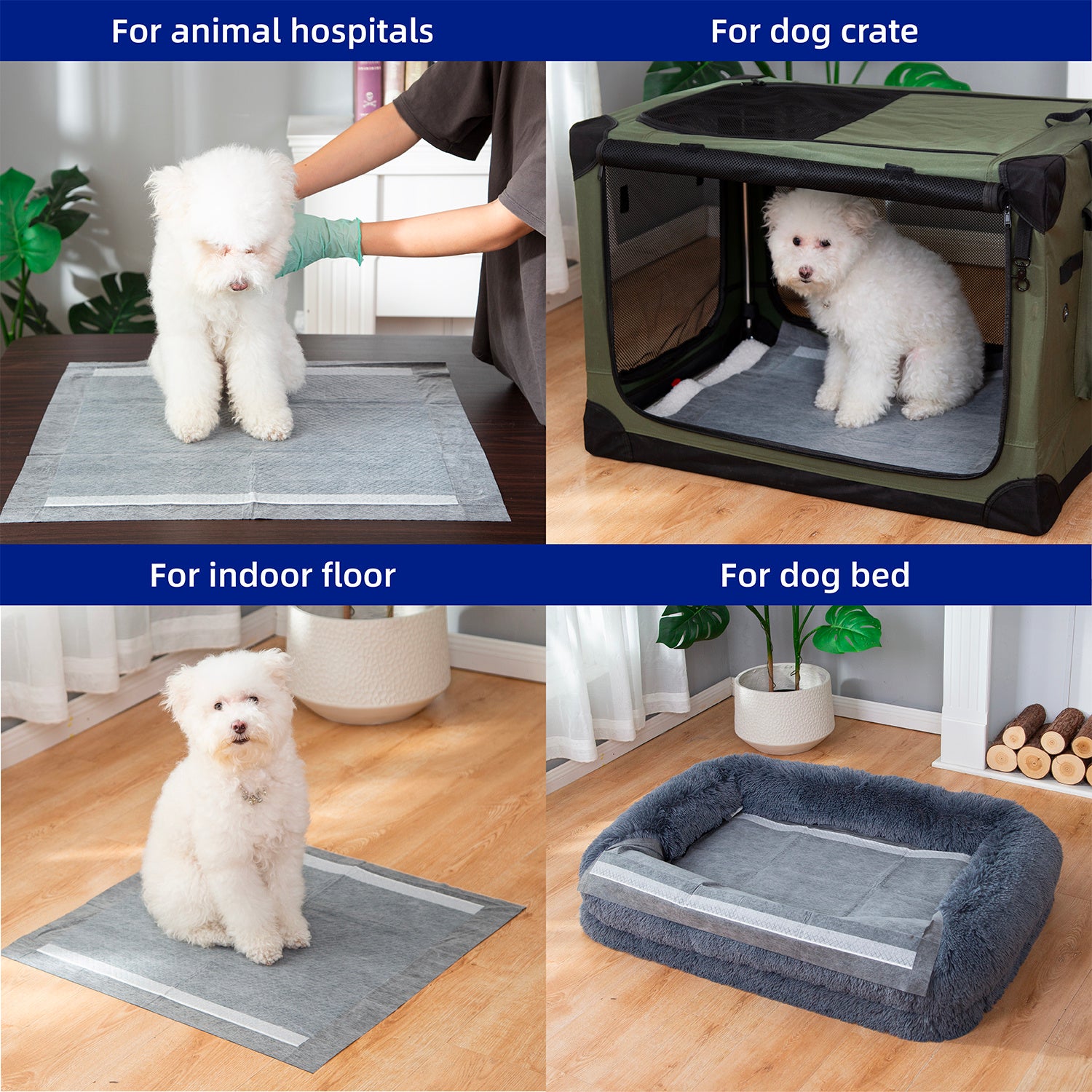 For animal hospitals

For dog crate

For indoor floor

For dog bed